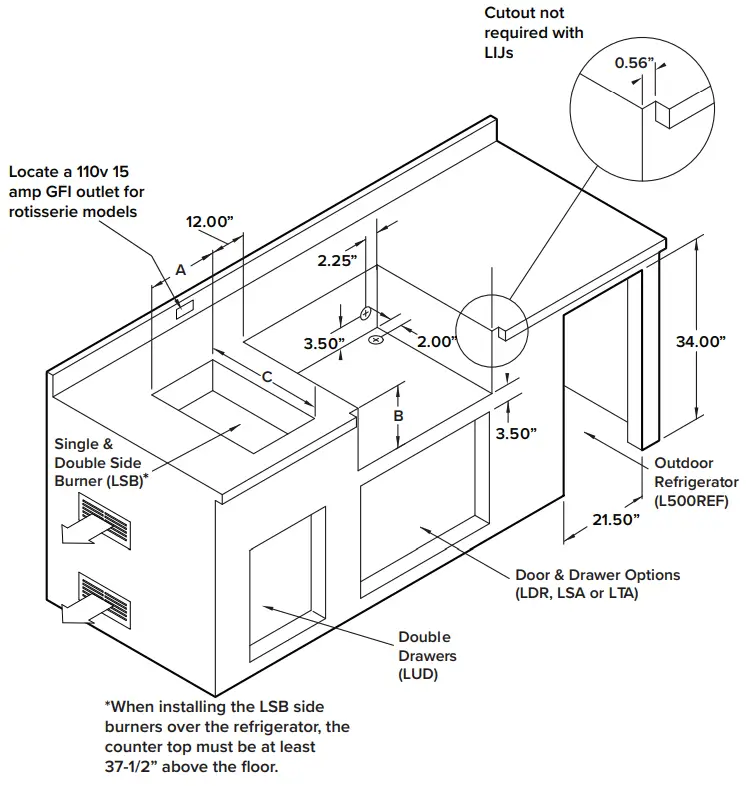 Cutout not required with LIJs

0.56"

Locate a 110v 15 amp GFI outlet for rotisserie models

12.00"

A

2.25"

3.50"

2.00"

34.00"

C

B

3.50"

Single & Double Side Burner (LSB)*

Outdoor Refrigerator (L500REF)

21.50"

Door & Drawer Options (LDR, LSA or LTA)

Double Drawers (LUD)

*When installing the LSB side burners over the refrigerator, the counter top must be at least 37-1/2" above the floor.