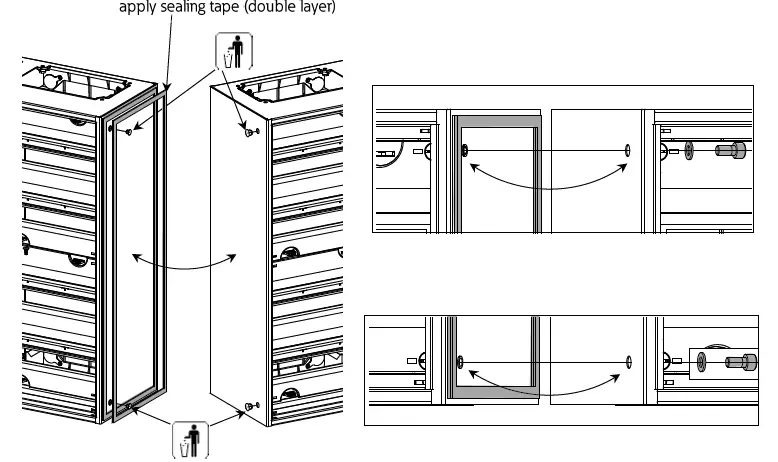 apply sealing tape (double layer)