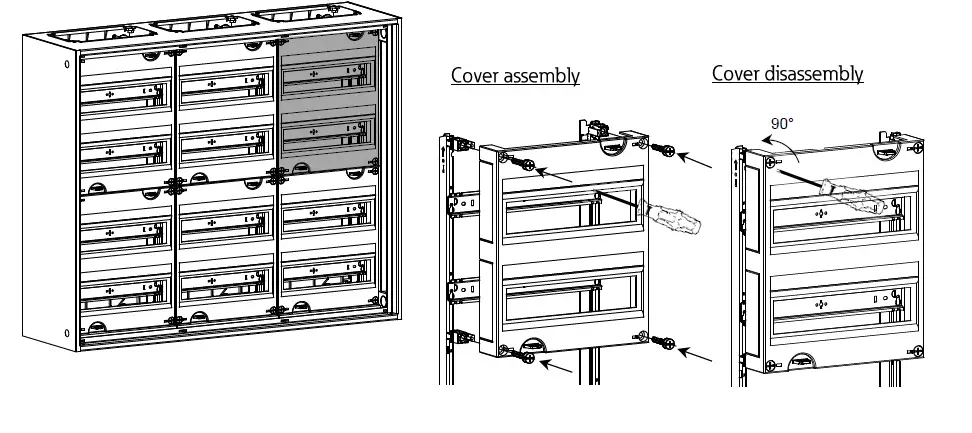 Cover assembly

Cover disassembly

90°