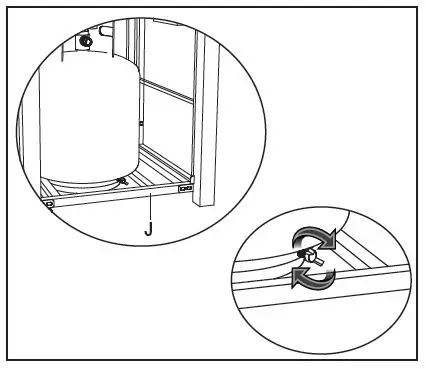 J