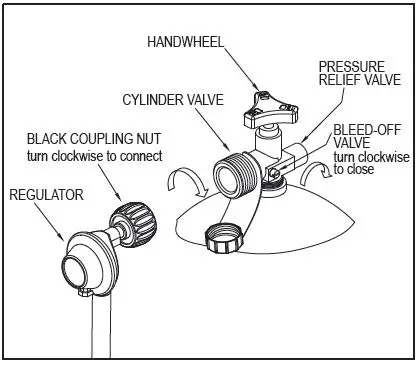 HANDWHEEL

PRESSURE RELIEF VALVE

CYLINDER VALVE

BLACK COUPLING NUT
turn clockwise to connect

BLEED-OFF VALVE
turn clockwise to close

REGULATOR