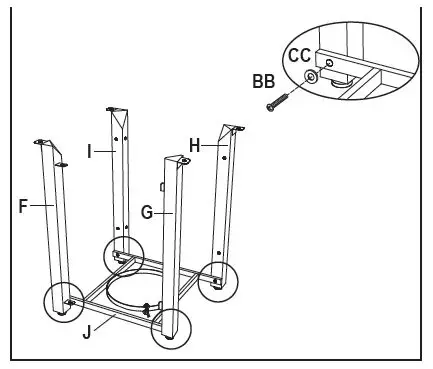 CC
BB
I
H
F
G
J