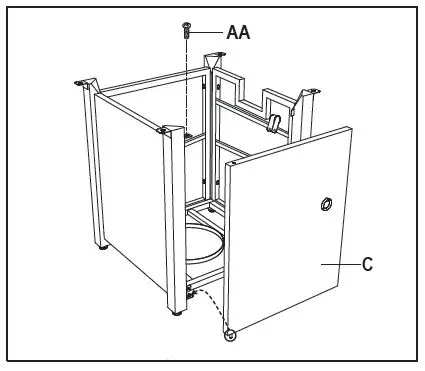 AA

C