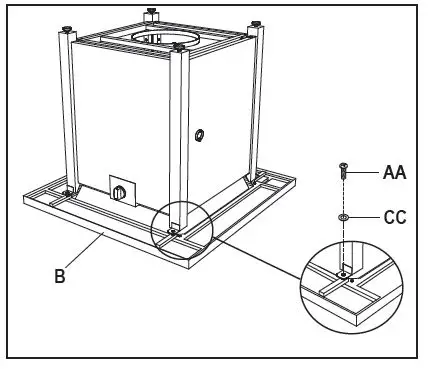 AA
CC
B