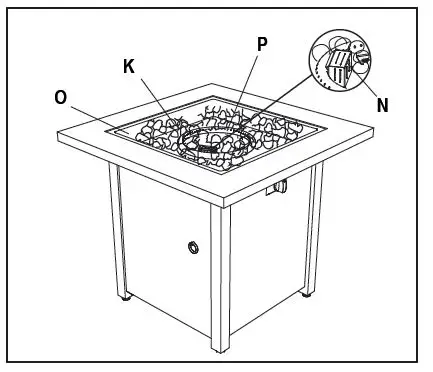 P
K
O
N