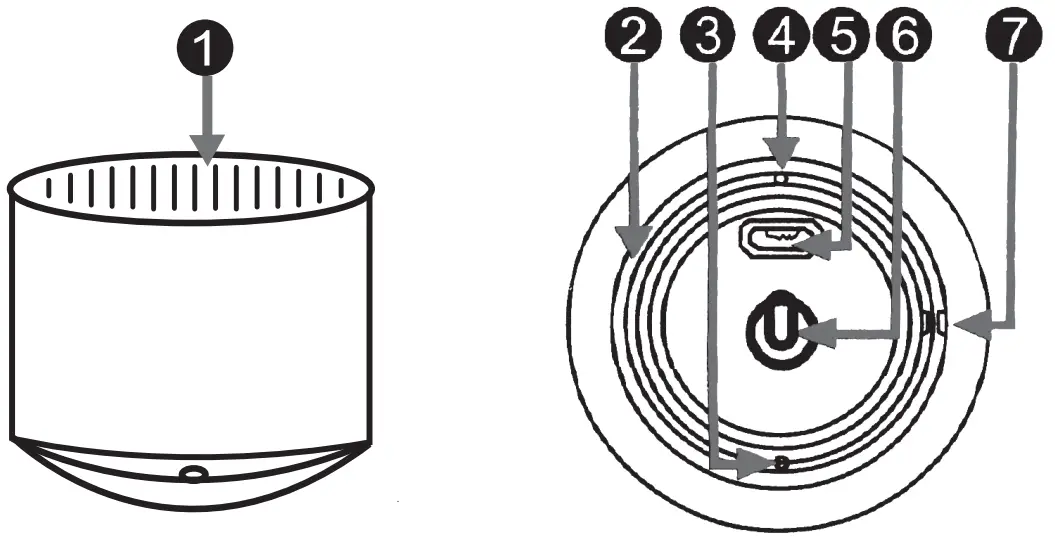 1
2 3 4 5 6 7