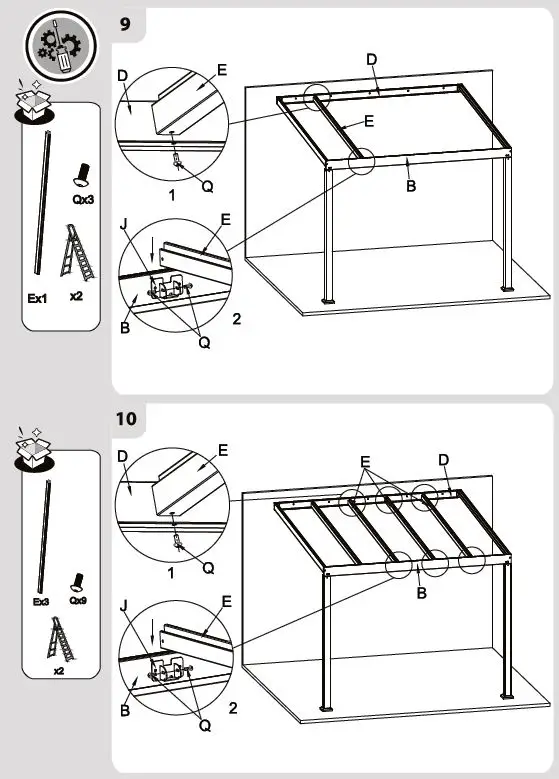 9

Qx3

Ex1

x2

D

E

Q

1

J

E

B

Q

2

D

E

B

10

Ex3

Qx9

x2

D

E

Q

1

J

E

B

Q

2

E

D

B