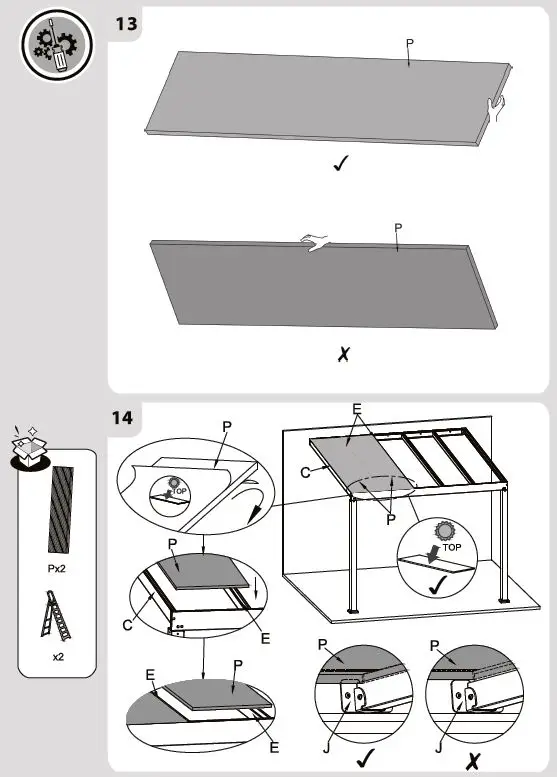 13

P

✓

P

✗

14

Px2

x2

P

TOP

P

C

E

E

P

E

E

C

P

TOP

✓

P

J

✓

P

J

✗