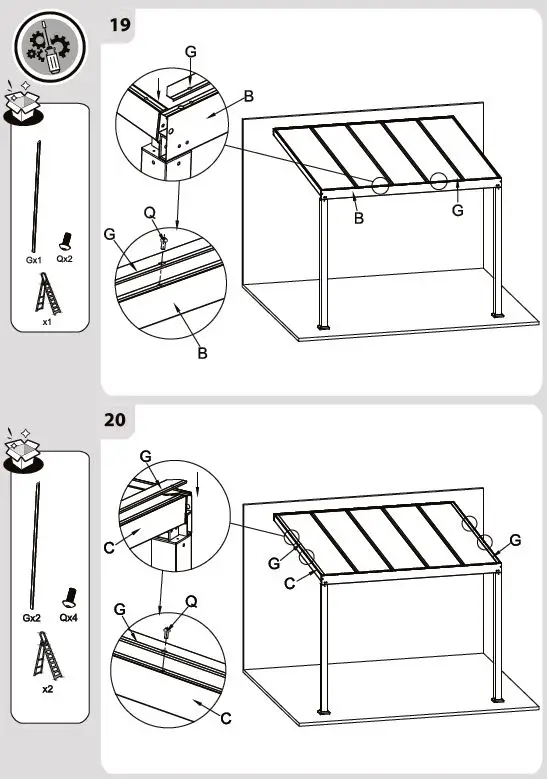 19

Gx1 Qx2

x1

G

B

Q

G

B

B

G

20

Gx2 Qx4

x2

G

C

G

Q

C

G

C

G