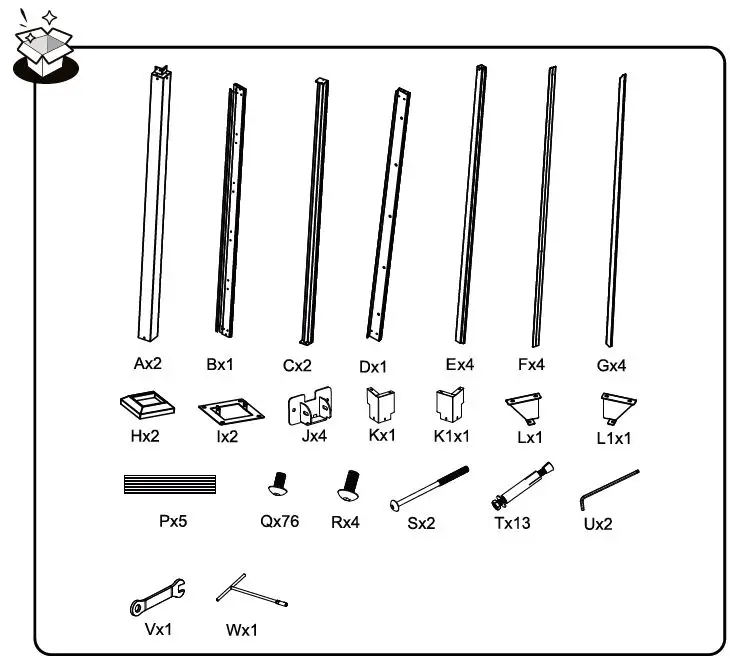 Ax2 Bx1 Cx2 Dx1 Ex4 Fx4 Gx4

Hx2 Ix2 Jx4 Kx1 K1x1 Lx1 L1x1

Px5 Qx76 Rx4 Sx2 Tx13 Ux2

Vx1 Wx1