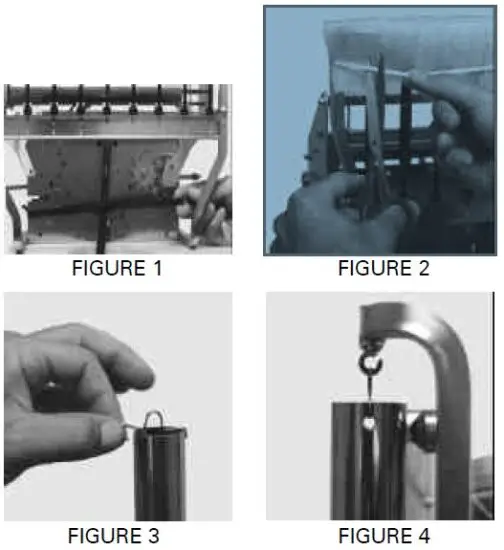 FIGURE 1

FIGURE 2

FIGURE 3

FIGURE 4