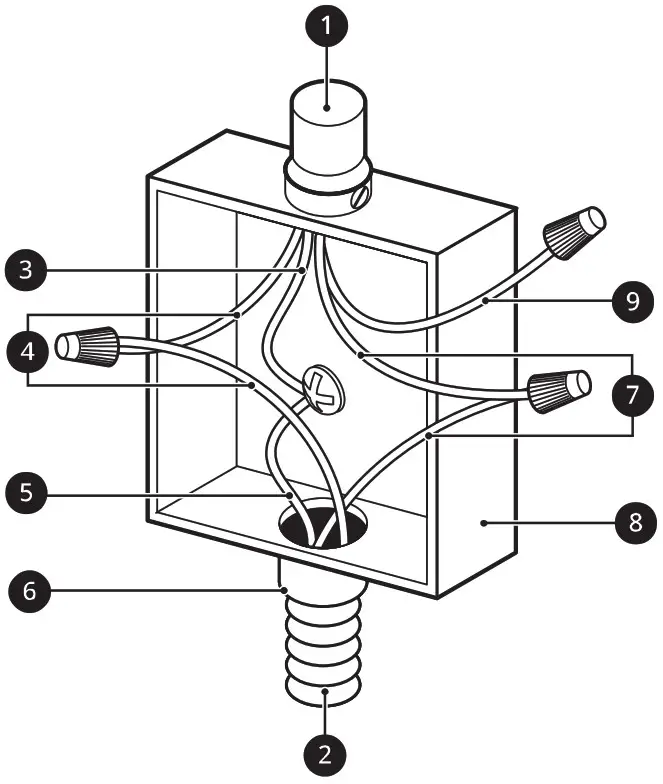 1
3
9
4
7
5
8
6
2