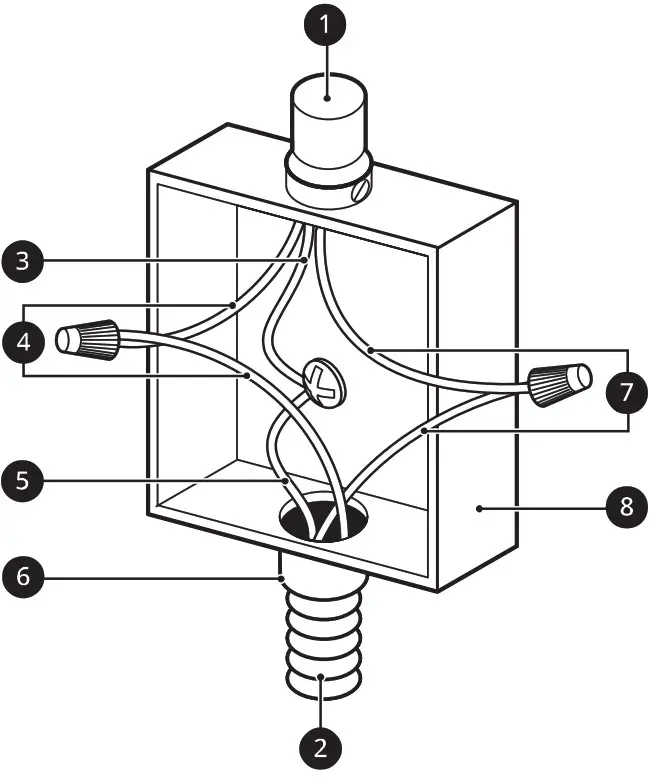 1
3
4
7
5
8
6
2