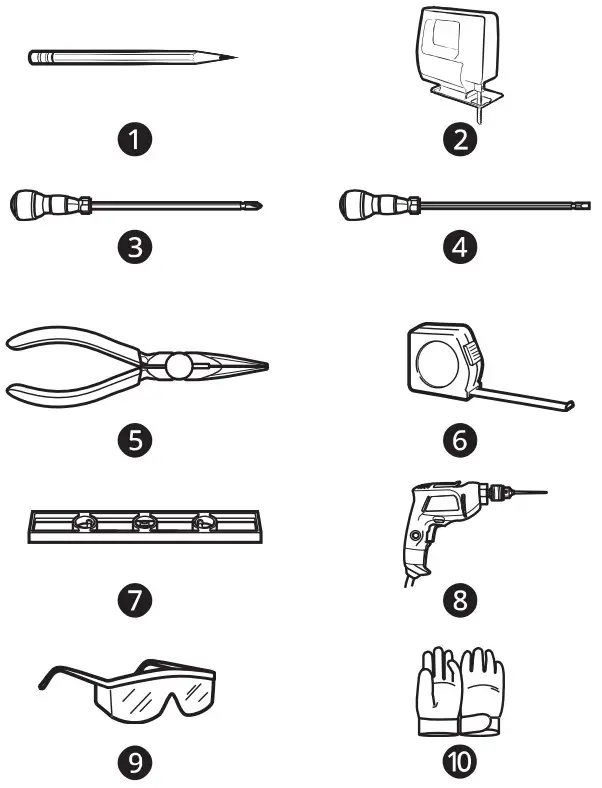 1
2
3
4
5
6
7
8
9
10