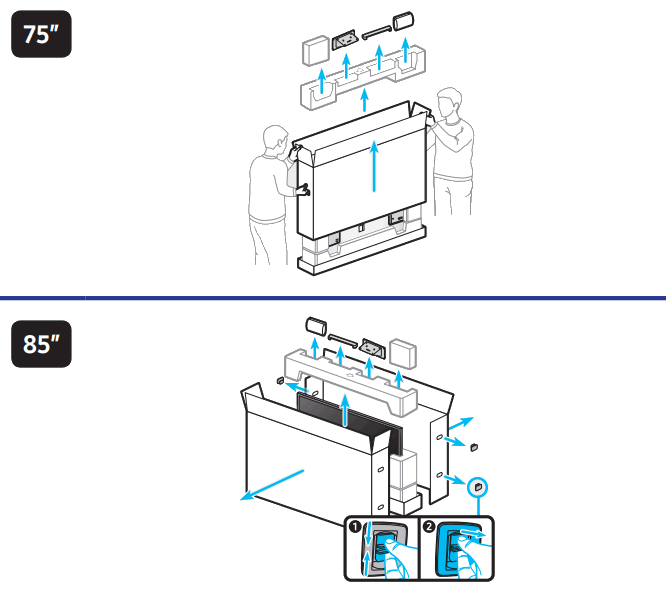 75"

85"

1

2