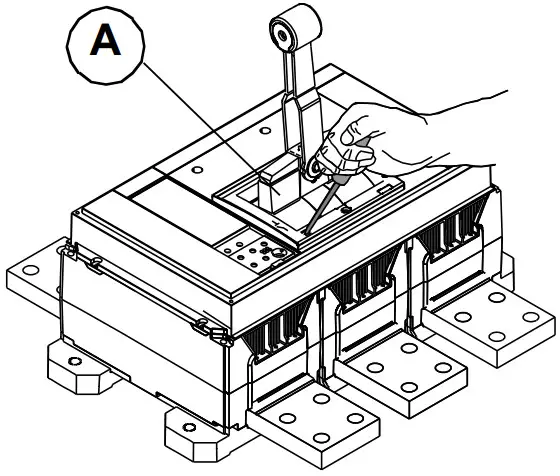 A