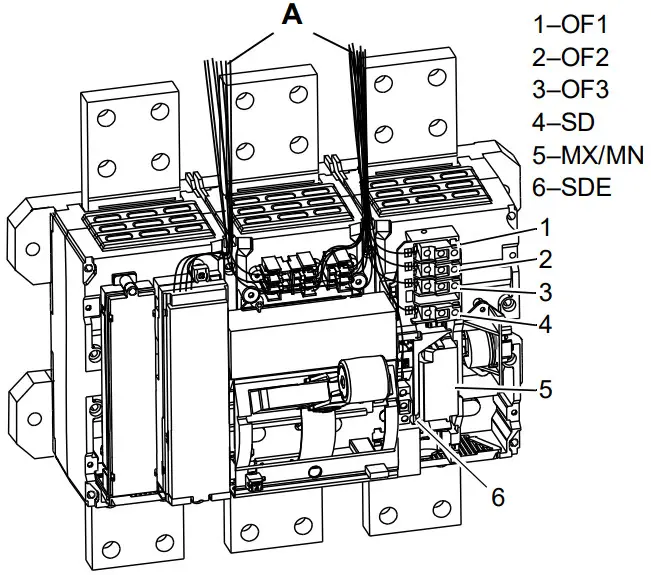 A

1–OF1
2–OF2
3–OF3
4–SD
5–MX/MN
6–SDE

1
2
3
4
5
6