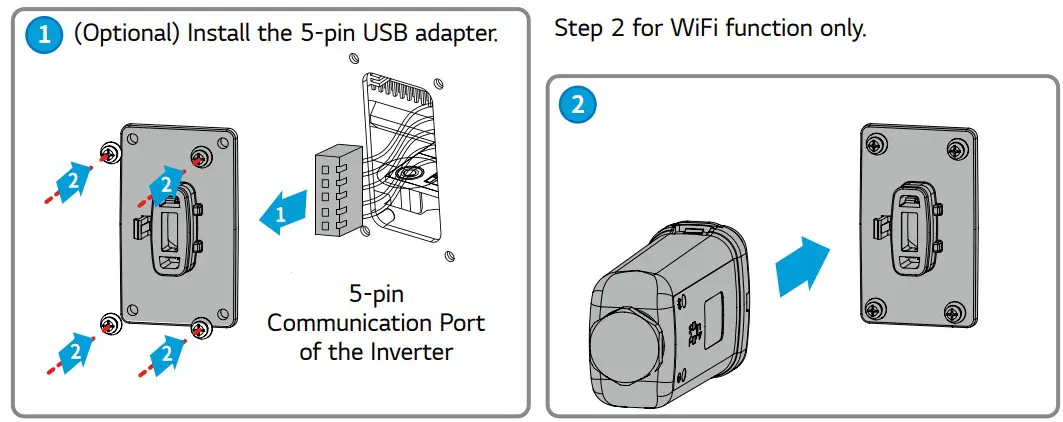 1 (Optional) Install the 5-pin USB adapter.

2

2

1

2

2

5-pin Communication Port of the Inverter

Step 2 for WiFi function only.

2