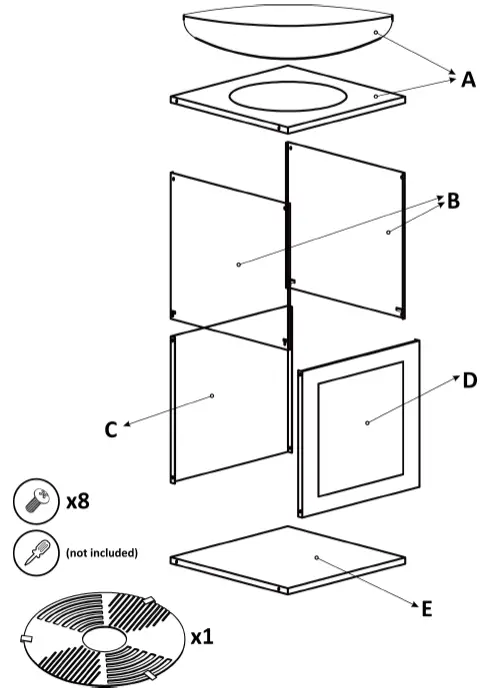 A

B

D

C

x8

(not included)

E

x1