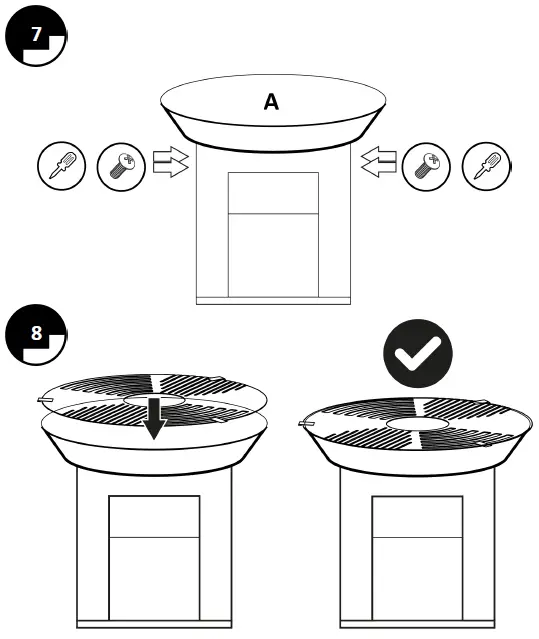 7

A

8