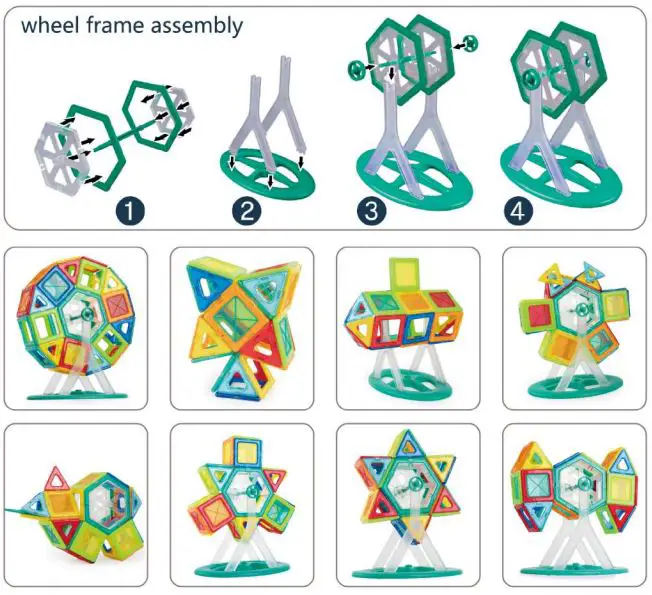 wheel frame assembly

1

2

3

4