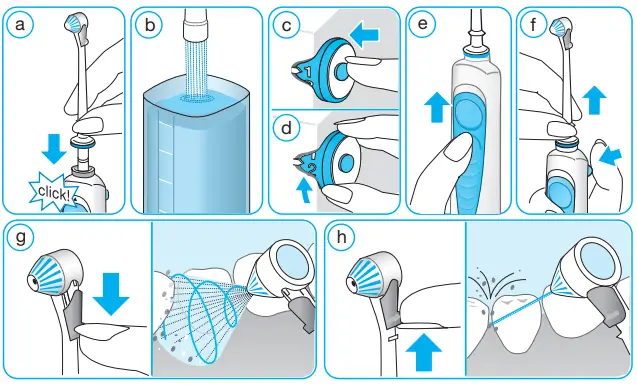 a

click!

b

c

1

d

2

e

f

g

h