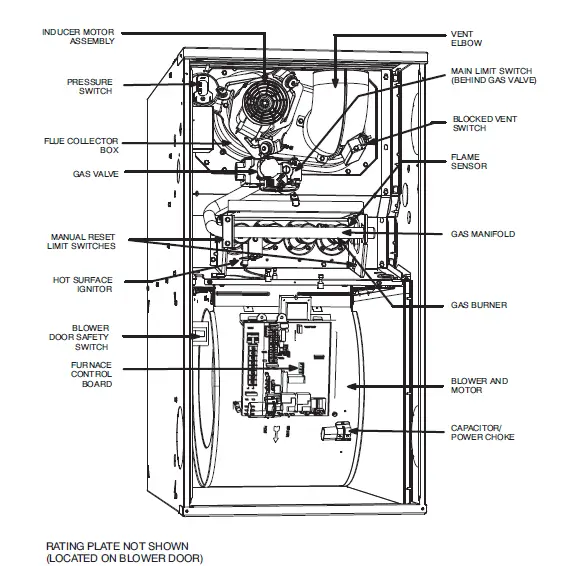 INDUCER MOTOR ASSEMBLY

PRESSURE SWITCH

FLUE COLLECTOR BOX

GAS VALVE

MANUAL RESET LIMIT SWITCHES

HOT SURFACE IGNITOR

BLOWER DOOR SAFETY SWITCH

FURNACE CONTROL BOARD

VENT ELBOW

MAIN LIMIT SWITCH (BEHIND GAS VALVE)

BLOCKED VENT SWITCH

FLAME SENSOR

GAS MANIFOLD

GAS BURNER

BLOWER AND MOTOR

CAPACITOR/ POWER CHOKE

RATING PLATE NOT SHOWN (LOCATED ON BLOWER DOOR)