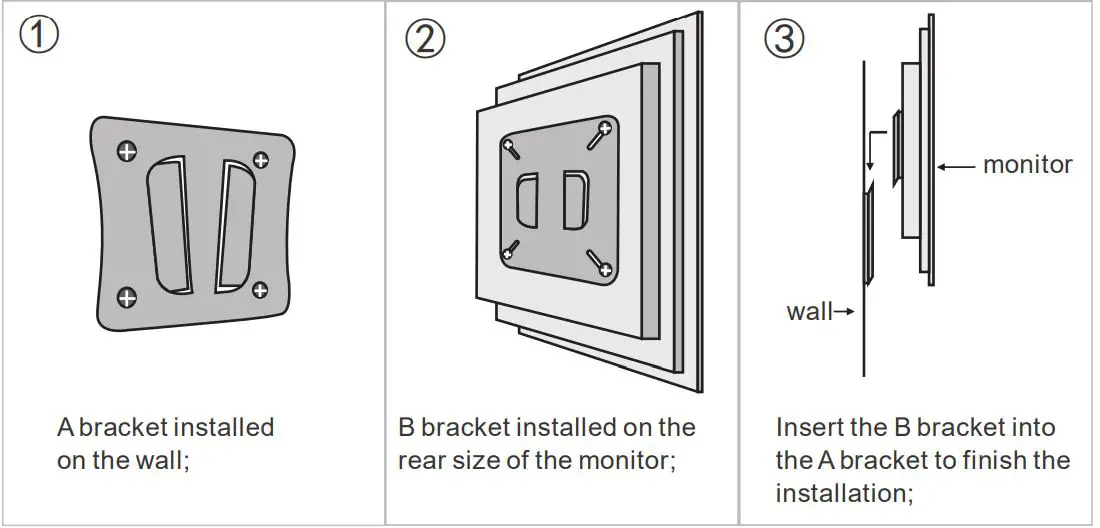 ①

A bracket installed on the wall;

②

B bracket installed on the rear size of the monitor;

③

monitor

wall

Insert the B bracket into the A bracket to finish the installation;