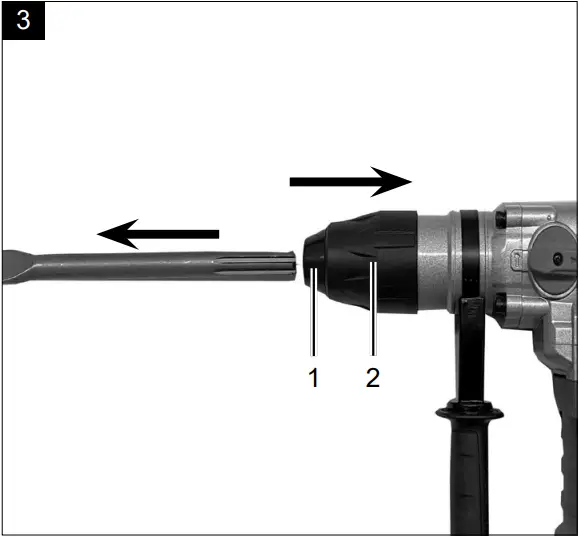 3

1

2