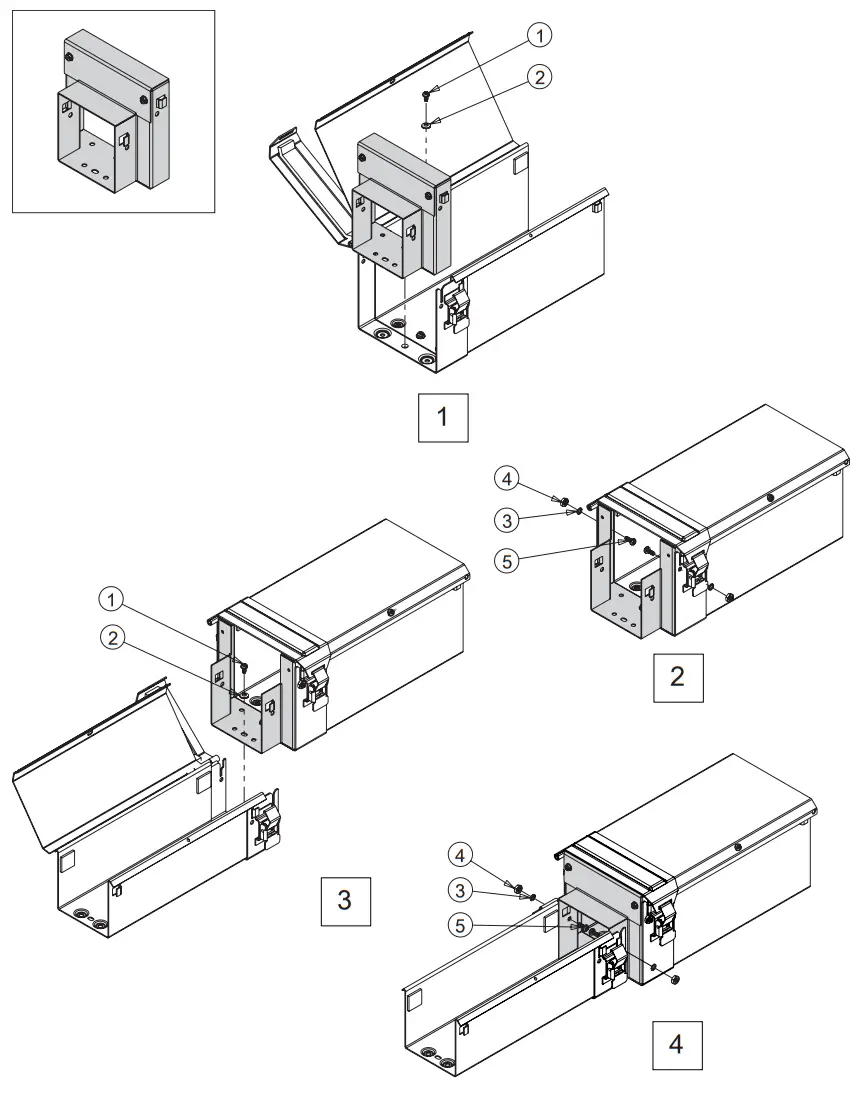 1
2
1
4
3
5
2
1
2
3
4
3
5
4