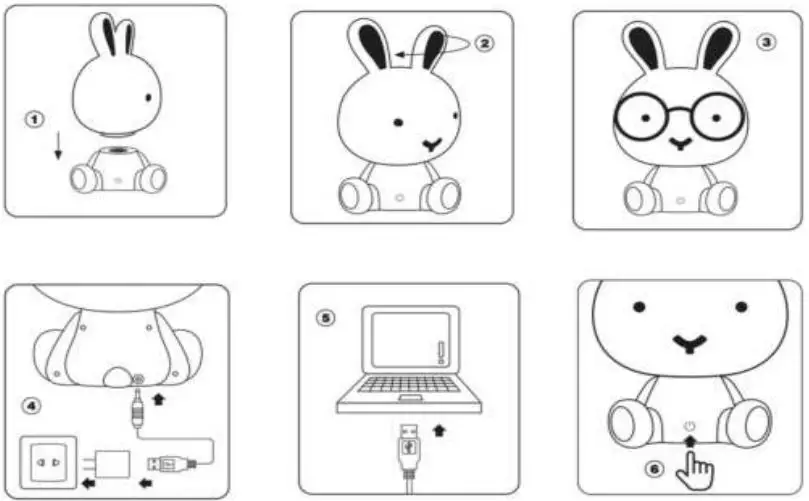 1

2

3

4

5

6