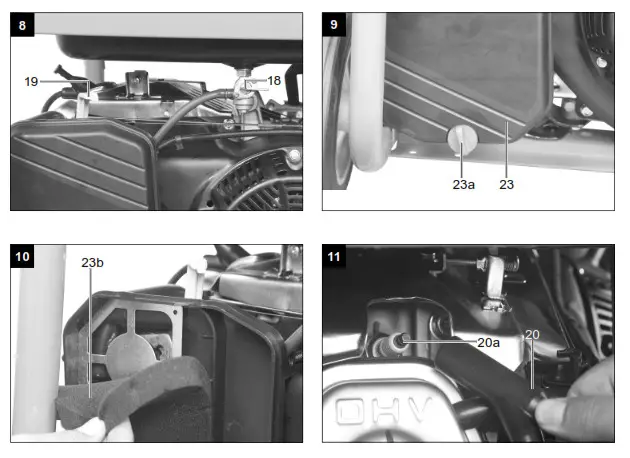 8
19
18

9
23a
23

10
23b

11
20a
20
OHV