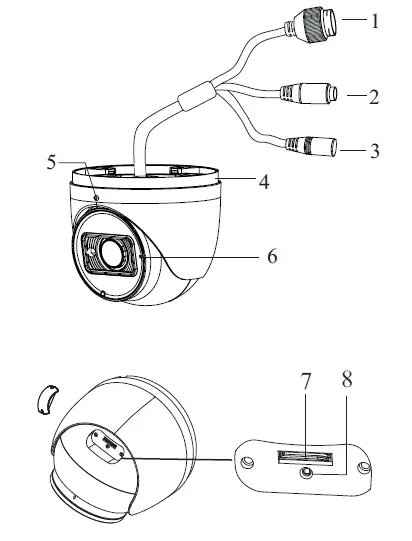 1
2
3
5
4
6
7
8