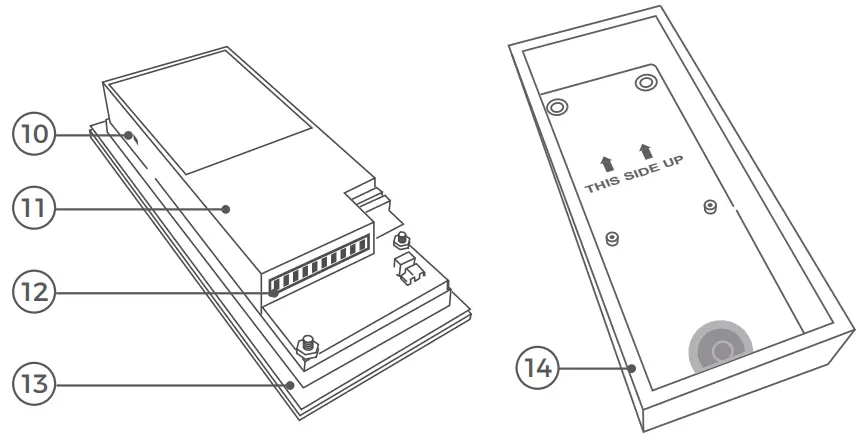 10

11

12

13

THIS SIDE UP

14