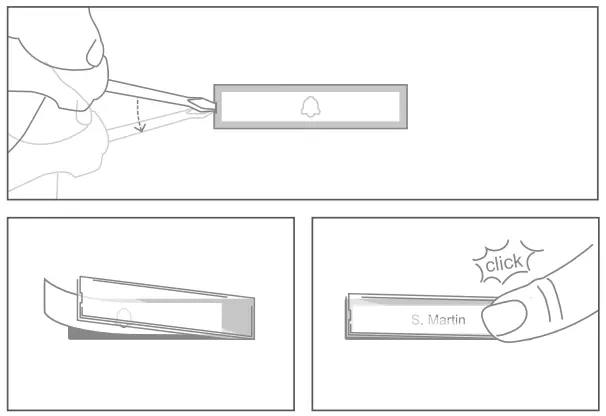 click

S. Martin