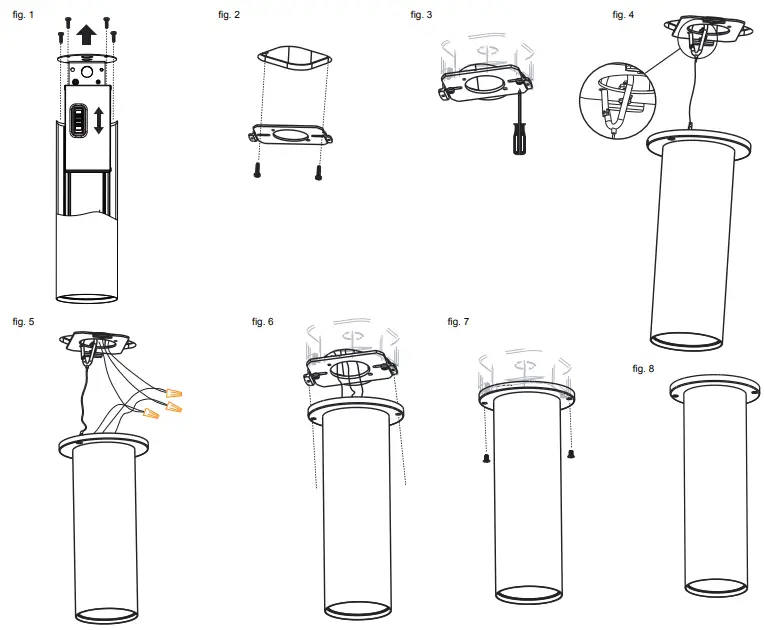 fig. 1

fig. 2

fig. 3

fig. 4

fig. 5

fig. 6

fig. 7

fig. 8