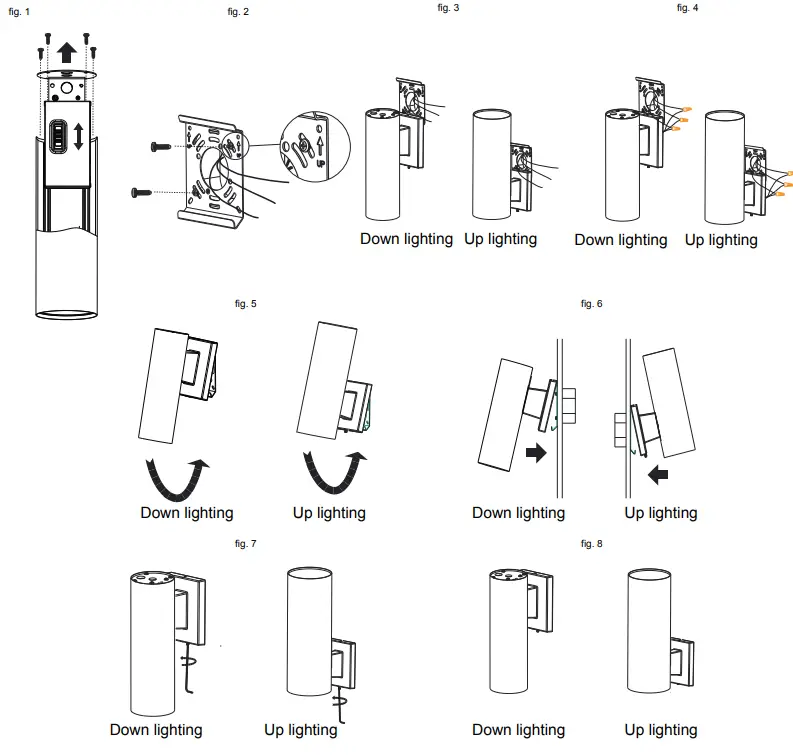 fig. 1

fig. 2

UP

fig. 3

Down lighting Up lighting

fig. 4

Down lighting Up lighting

fig. 5

Down lighting Up lighting

fig. 6

Down lighting Up lighting

fig. 7

Down lighting Up lighting

fig. 8

Down lighting Up lighting