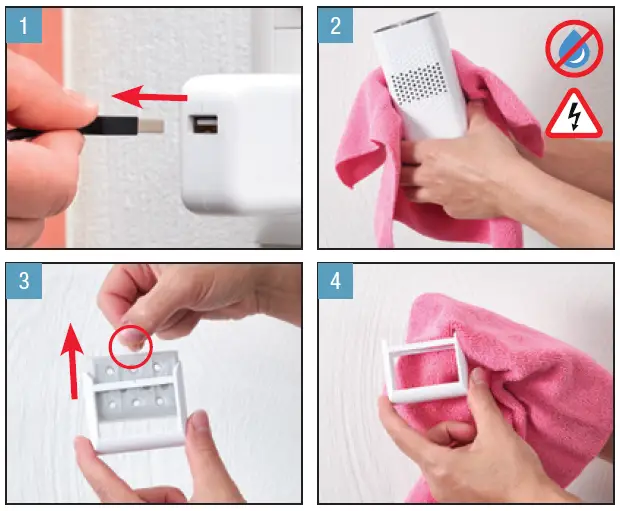 1

2

3

4