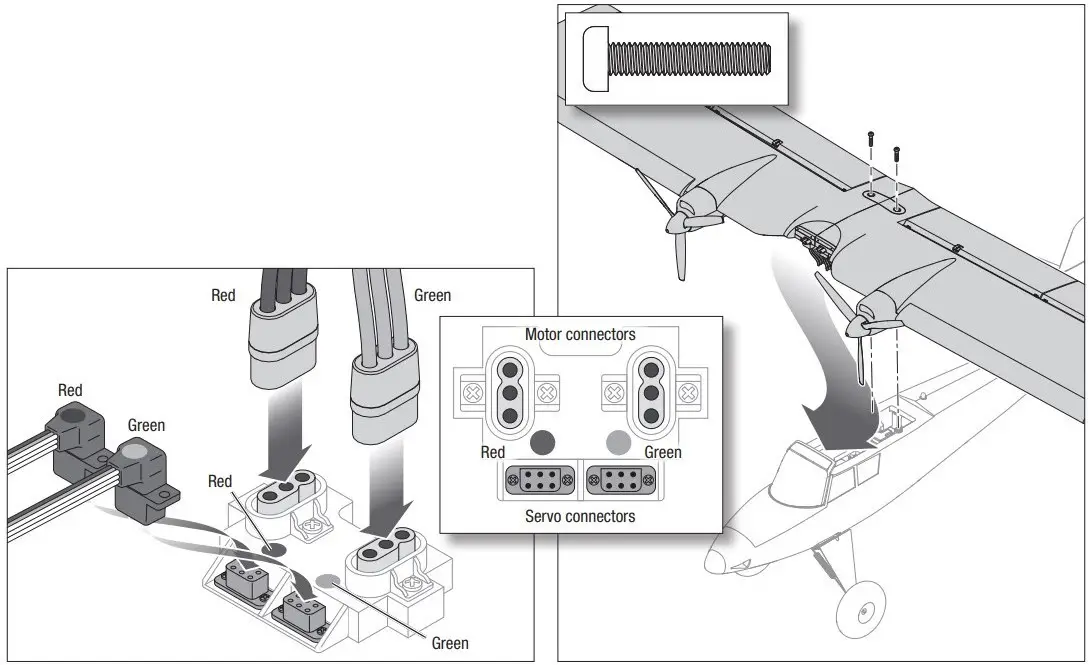 Red
Green
Red
Green
Red
Green
Motor connectors
Red
Green
Servo connectors