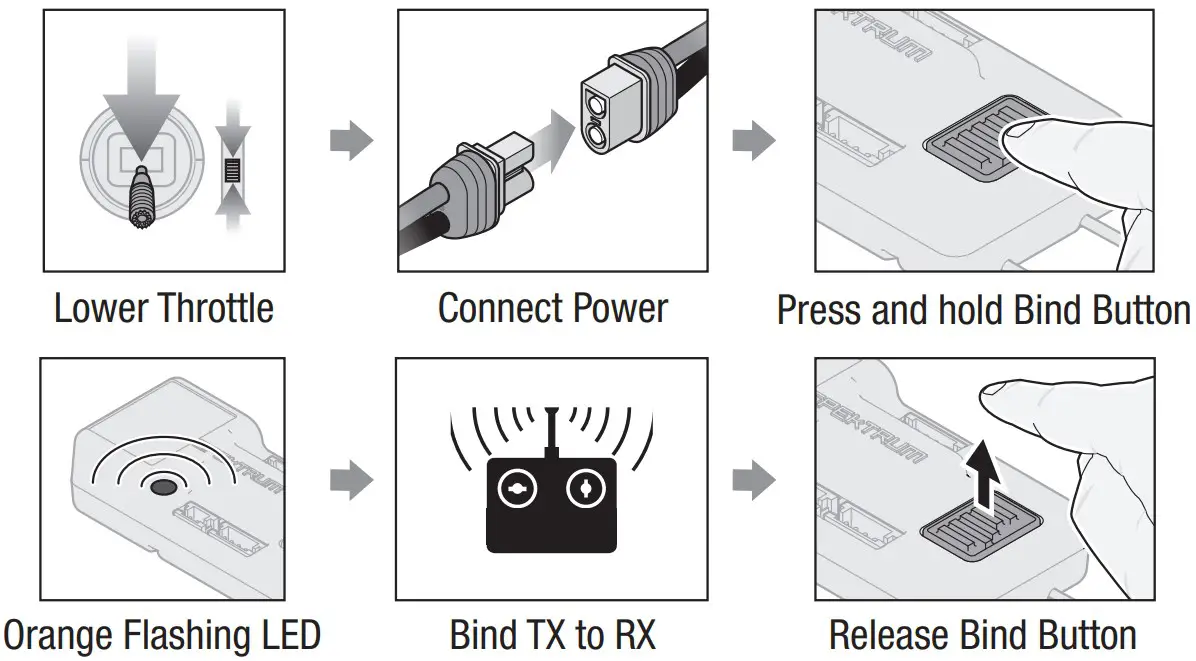 Lower Throttle

Connect Power

Press and hold Bind Button

Orange Flashing LED

Bind TX to RX

Release Bind Button