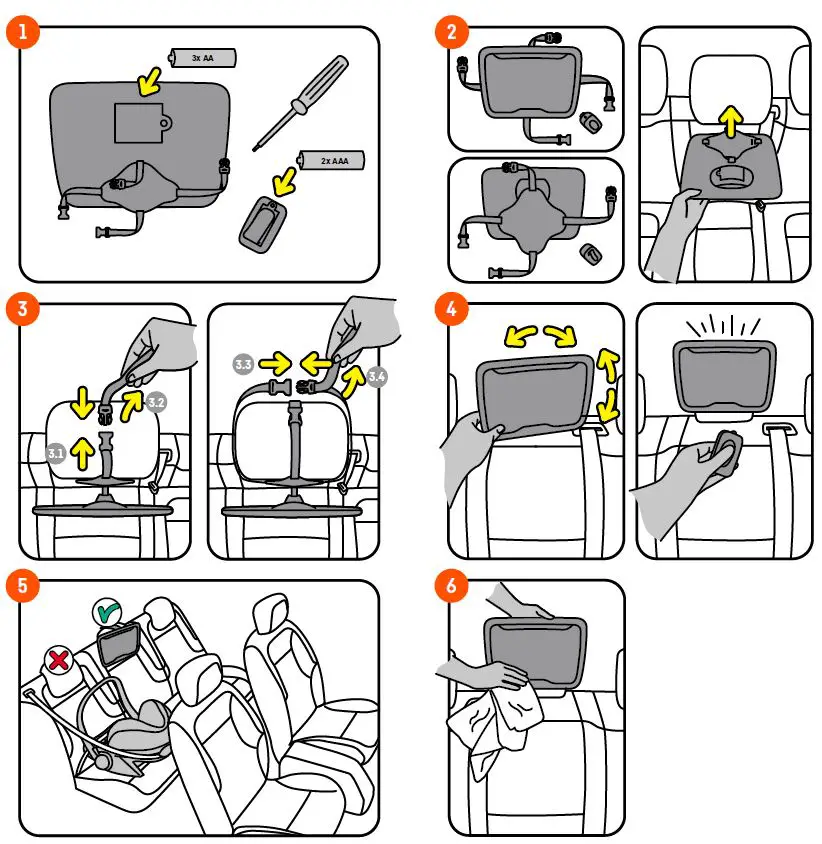 1

3x AA

2x AAA

2

3

3.1

3.2

3.3

3.4

4

5

6