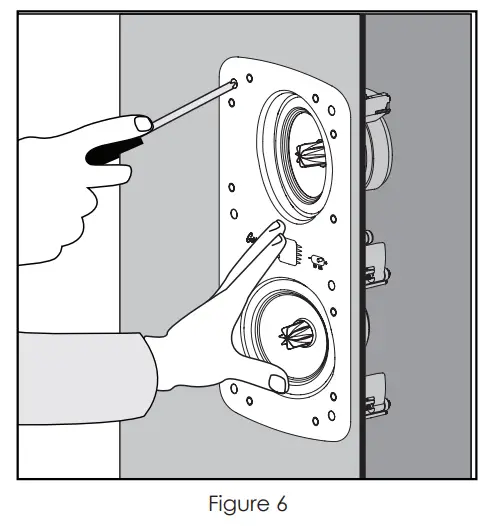 Figure 6