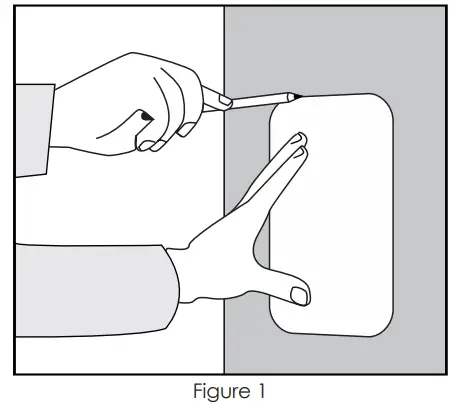 Figure 1