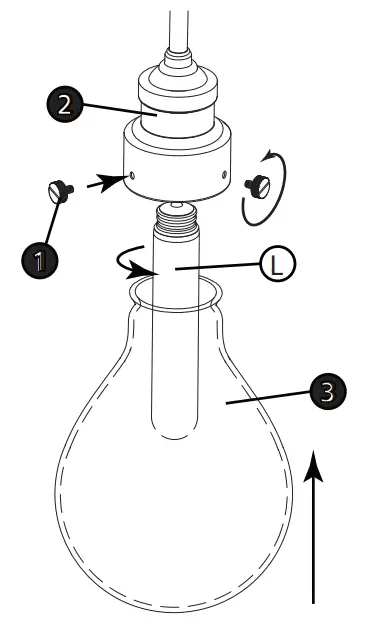 2
1
L
3