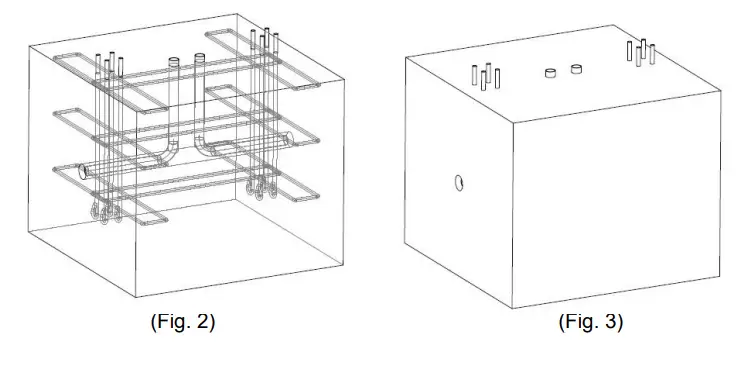 (Fig. 2)

(Fig. 3)