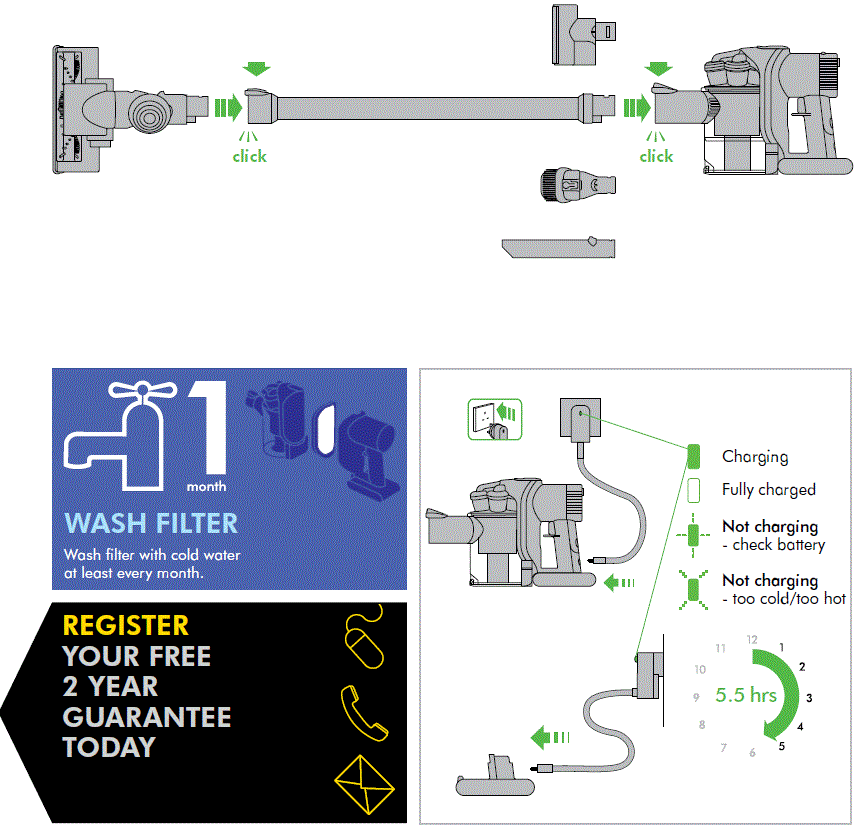 click

click

1
month

WASH FILTER

Wash filter with cold water at least every month.

REGISTER
YOUR FREE
2 YEAR
GUARANTEE
TODAY

Charging

Fully charged

Not charging
- check battery

Not charging
- too cold/too hot

12
1
2
3
4
5
6
7
8
9
10
11

5.5 hrs