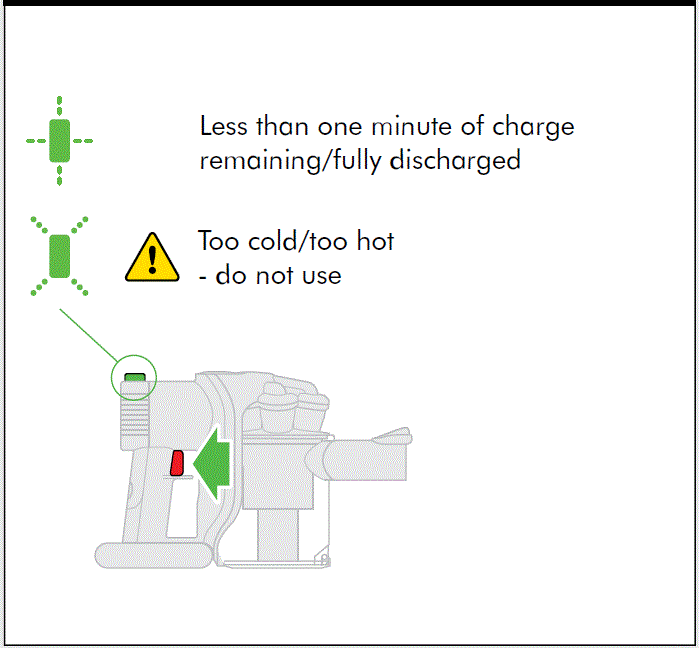 Less than one minute of charge remaining/fully discharged

Too cold/too hot
- do not use