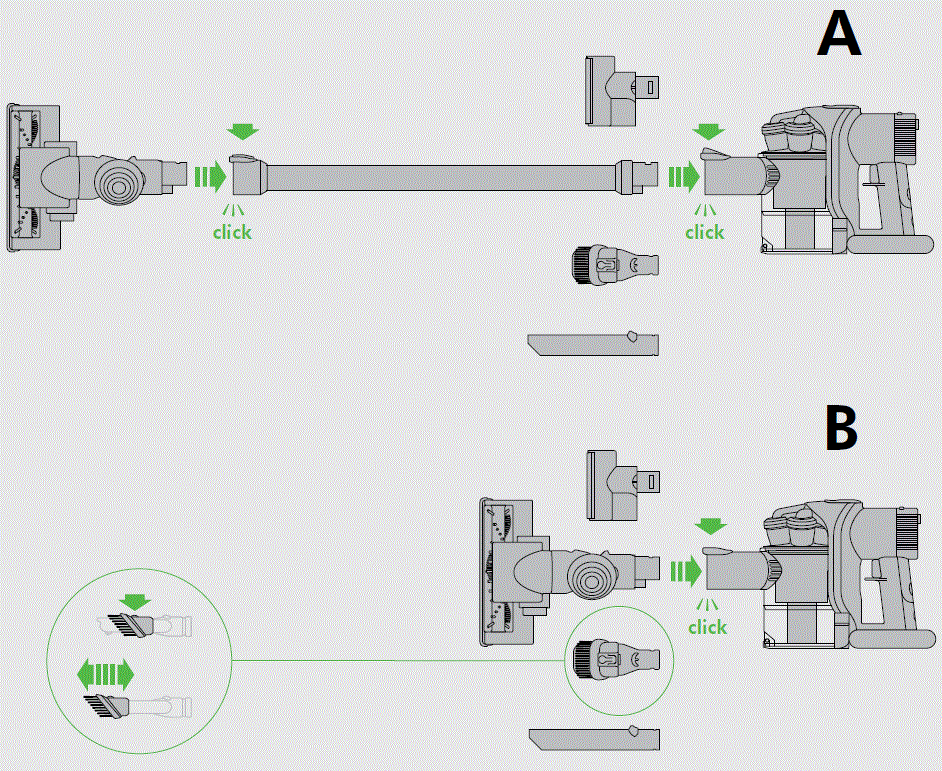 A

click

click

B

click