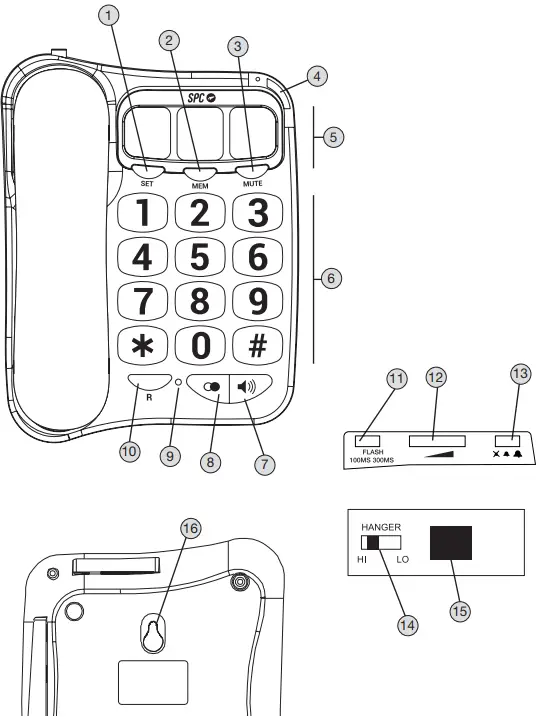 1
2
3
4
SPC
5
SET
MEM
MUTE
1 2 3
4 5 6
7 8 9
* 0 #
6
R
10
9
8
7
11
12
13
FLASH
100MS 300MS
16
HANGER
HI
LO
14
15