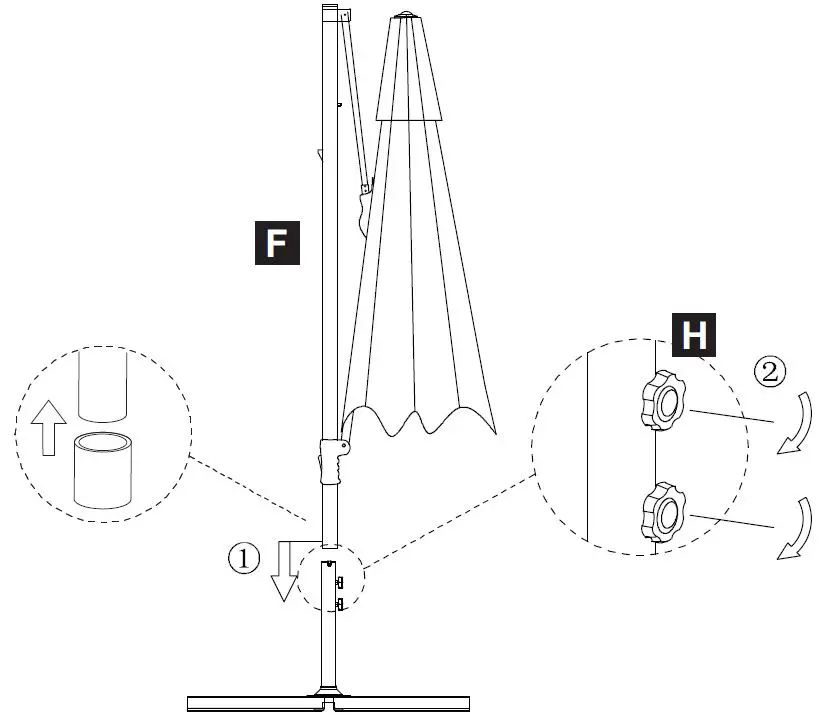 F
H
②
①